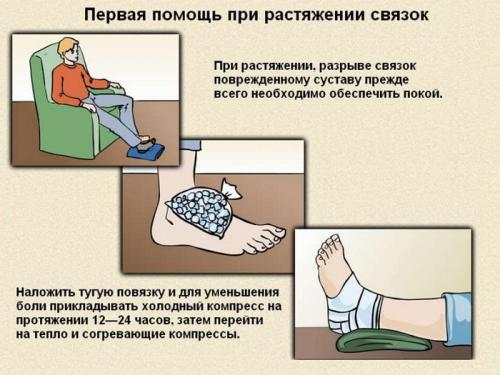 Первая помощь при растяжении связок

При растяжении, разрыве связок поврежденному суставу прежде всего необходимо обеспечить покой.

Наложить тугую повязку и для уменьшения боли прикладывать холодный компресс на протяжении 12—24 часов, затем перейти на тепло и согревающие компрессы.