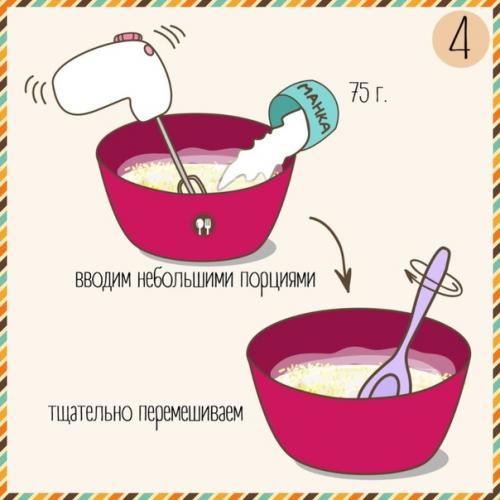 4

МАНКА

75 г.

вводим небольшими порциями

тщательно перемешиваем