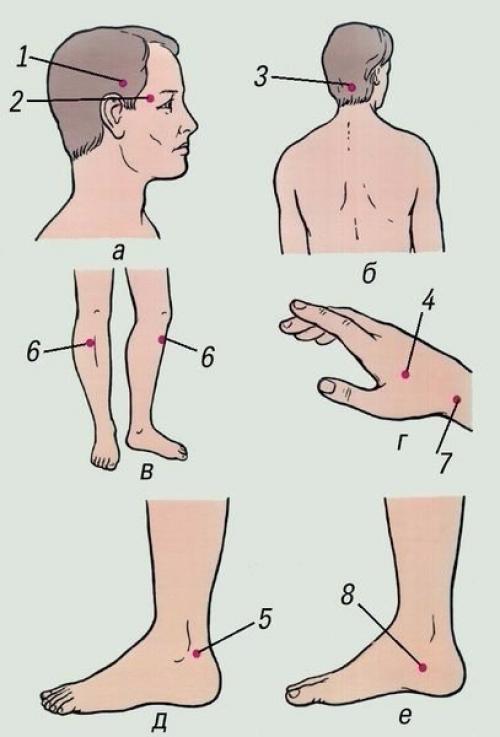 1
2
а
3
б
6
6
в
4
г
7
5
д
8
е